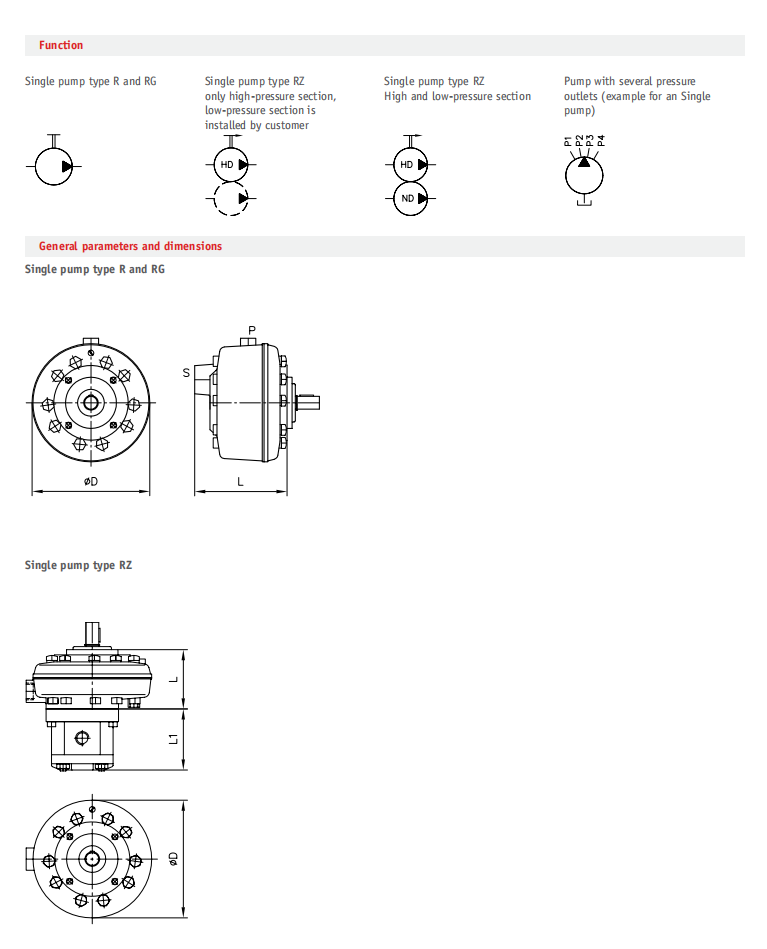 Function

Single pump type R and RG

Single pump type RZ only high-pressure section, low-pressure section is installed by customer

HD

Single pump type RZ High and low-pressure section

HD

ND

Pump with several pressure outlets (example for an Single pump)

P1 P2 P3 P4

General parameters and dimensions

Single pump type R and RG

P

S

øD

L

Single pump type RZ

L

L1

øD